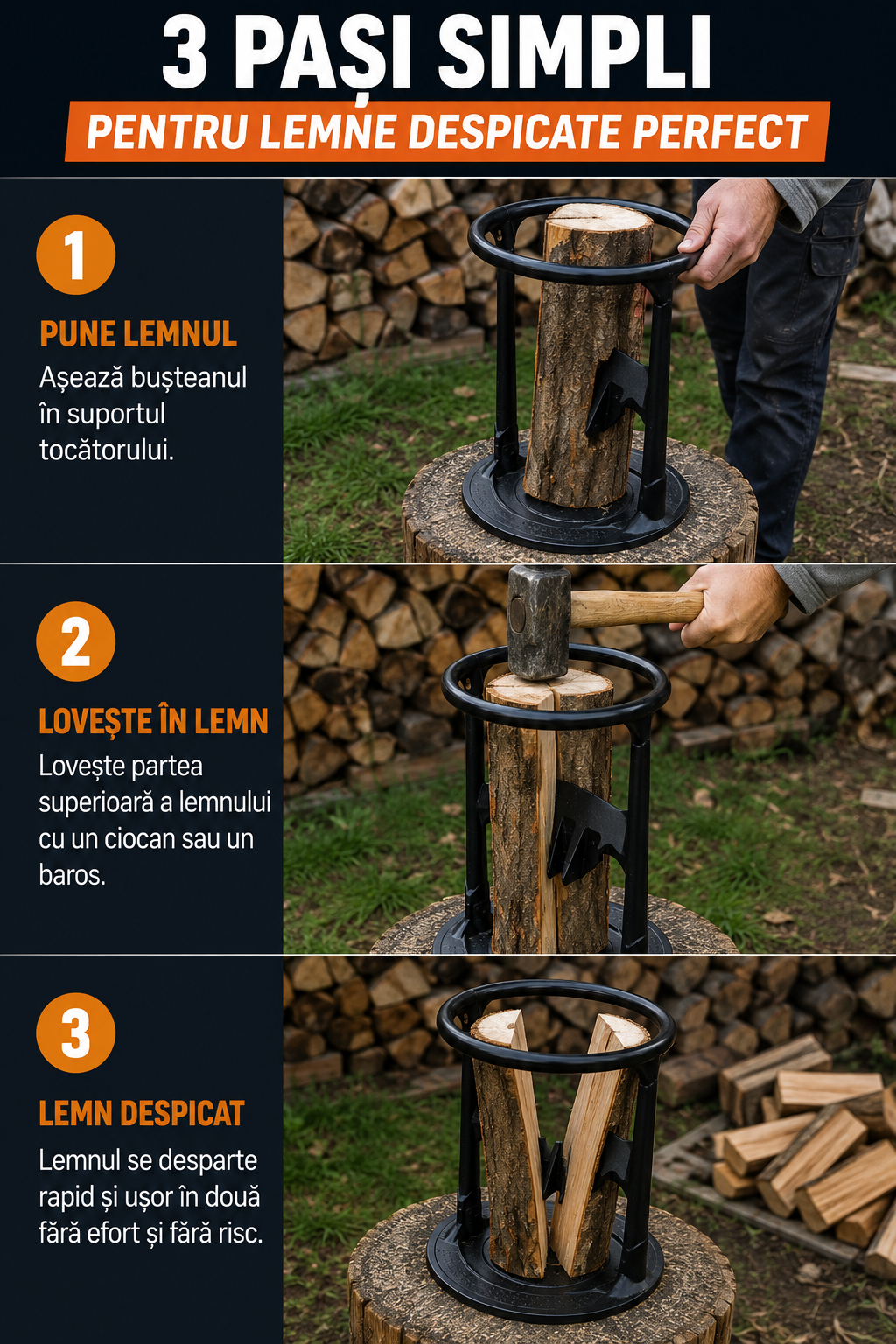 3 PAȘI SIMPLI

PENTRU LEMNE DESPICATE PERFECT

1

PUNE LEMNUL

Așează bușteanul în suportul tocătorului.

2

LOVEȘTE ÎN LEMN

Lovește partea superioară a lemnului cu un ciocan sau un baros.

3

LEMN DESPICAT

Lemnul se desparte rapid și ușor în două fără efort și fără risc.